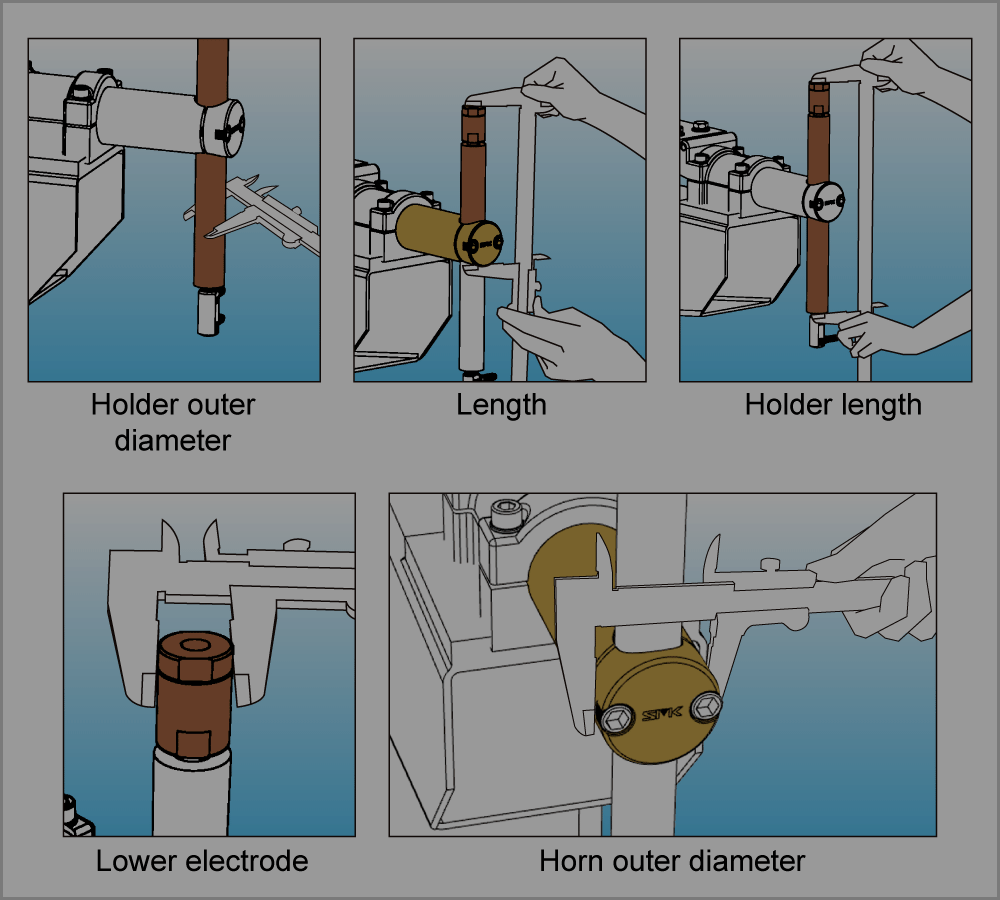 Holder outer diameter

Length

Holder length

Lower electrode

SMK

Horn outer diameter