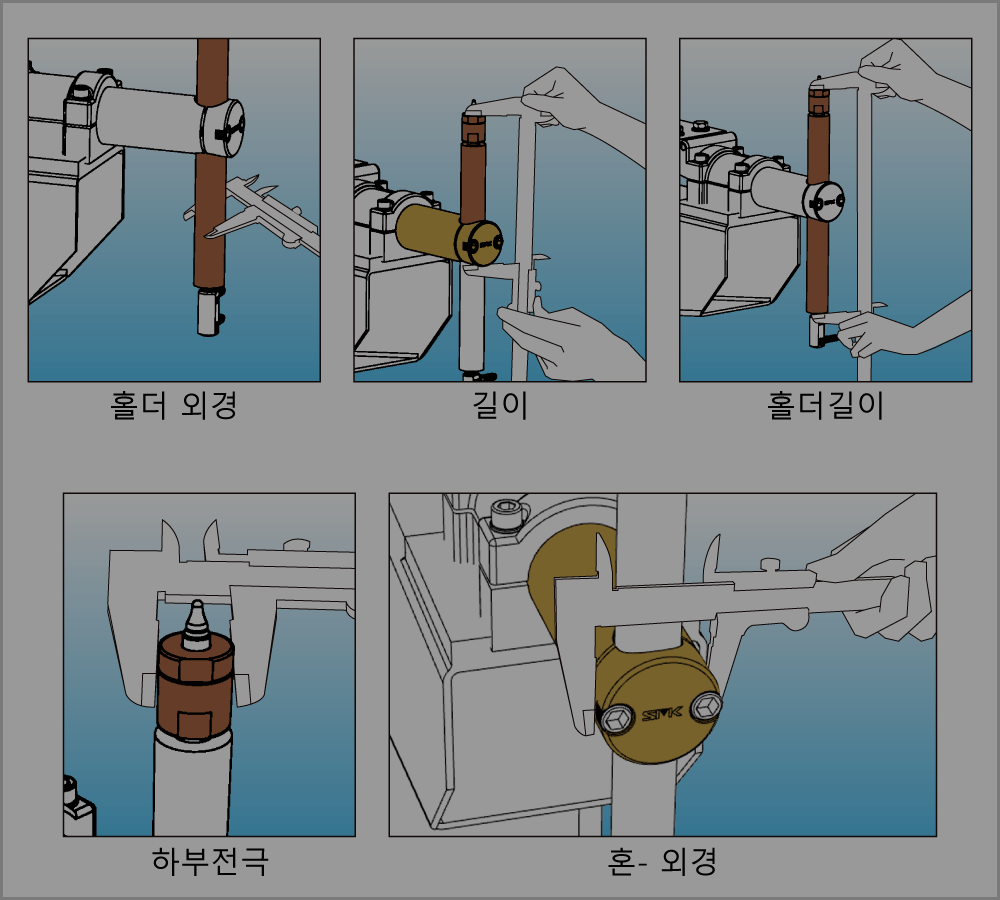 홀더 외경

길이

홀더길이

하부전극

SMK

혼- 외경