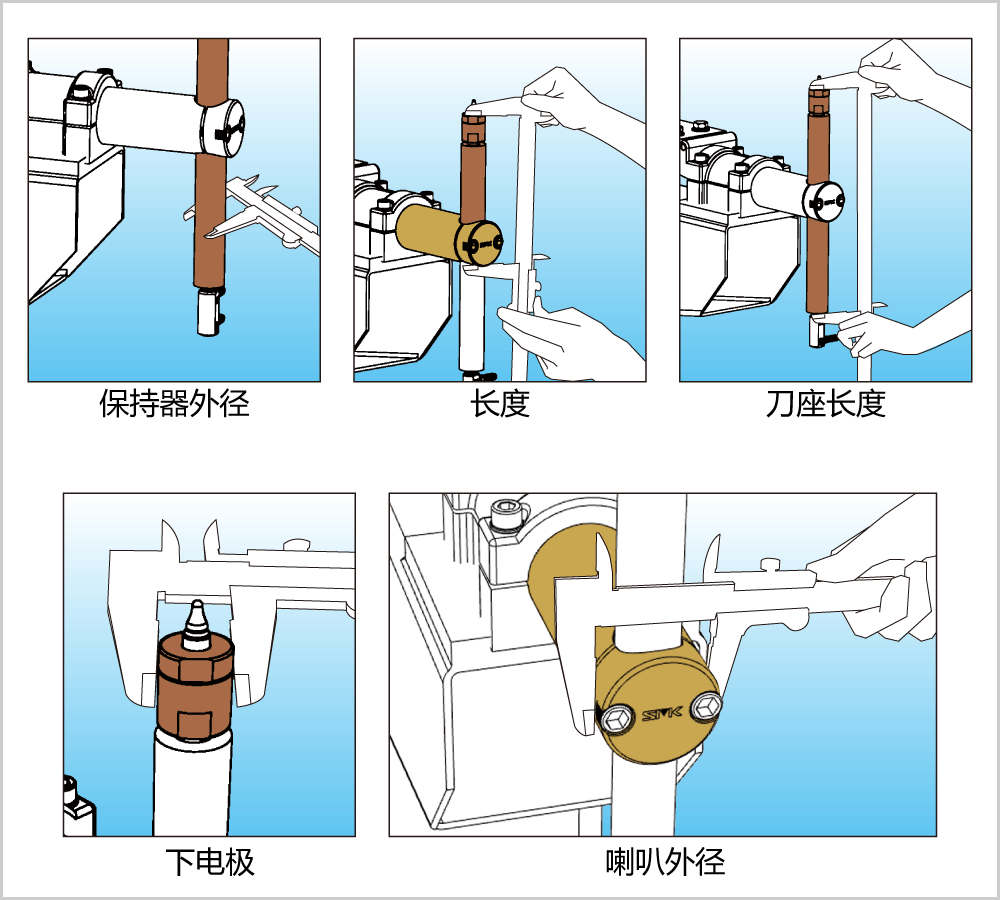 保持器外径

长度

刀座长度

下电极

SMK

喇叭外径