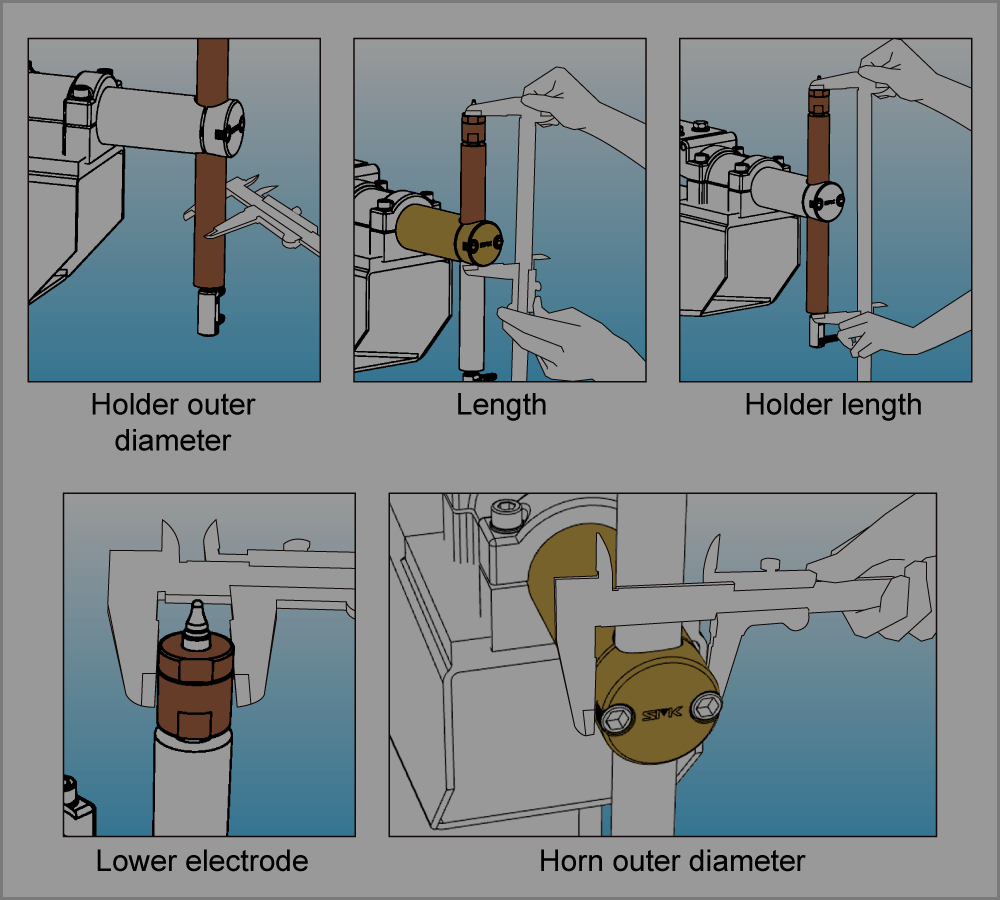 Holder outer diameter

Length

Holder length

Lower electrode

SMK

Horn outer diameter