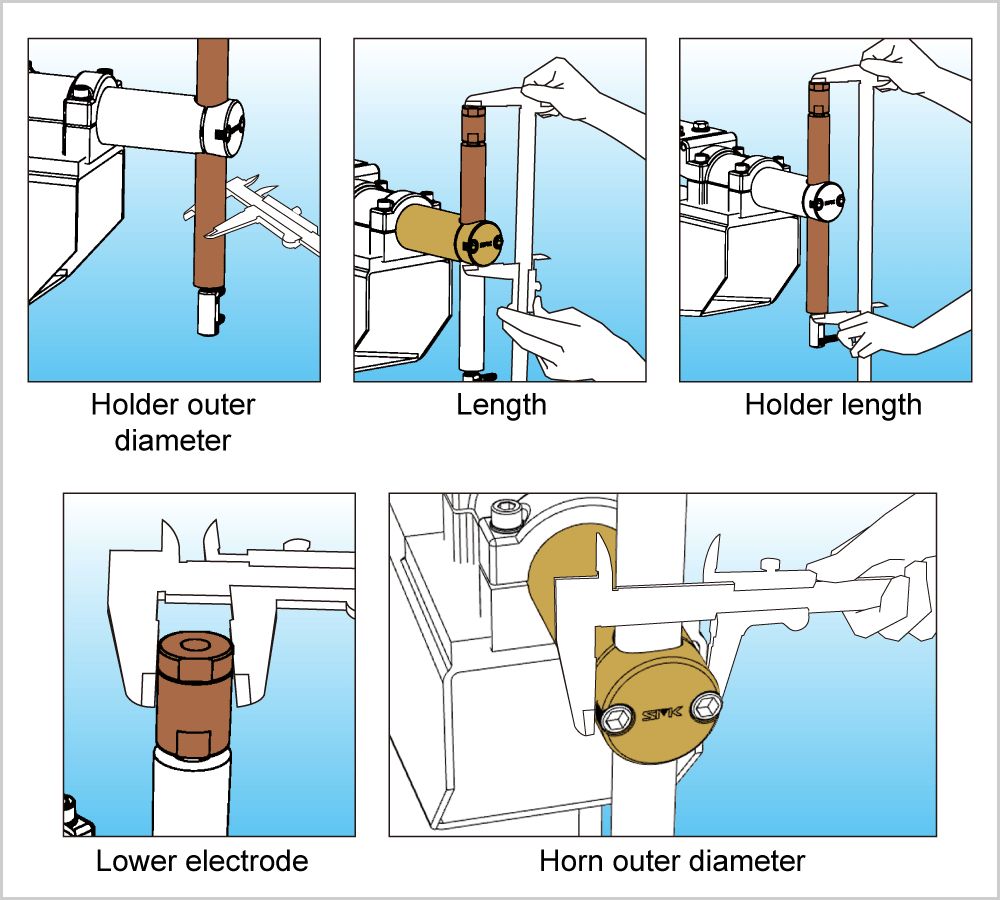 Holder outer diameter

Length

Holder length

Lower electrode

SMK

Horn outer diameter