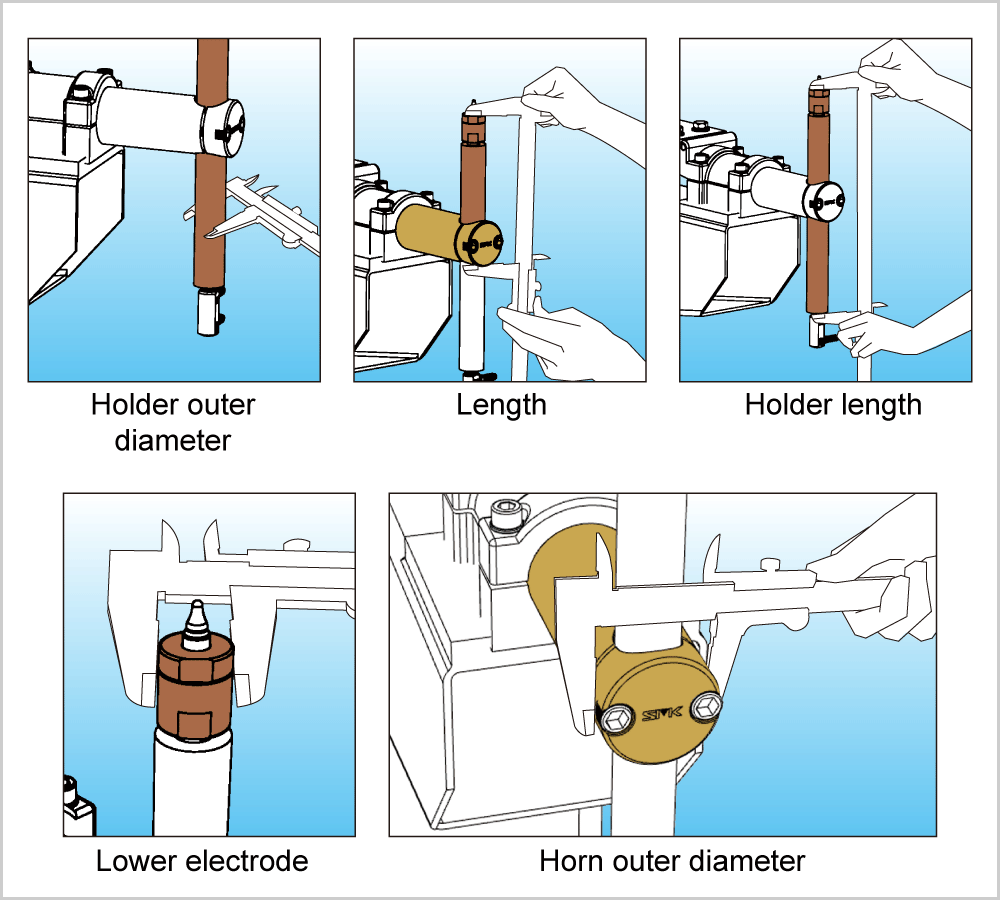 Holder outer diameter

Length

Holder length

Lower electrode

SMK

Horn outer diameter