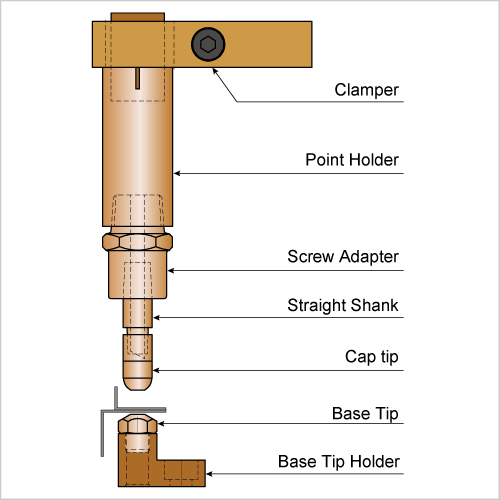 Clamper

Point Holder

Screw Adapter

Straight Shank

Cap tip

Base Tip

Base Tip Holder